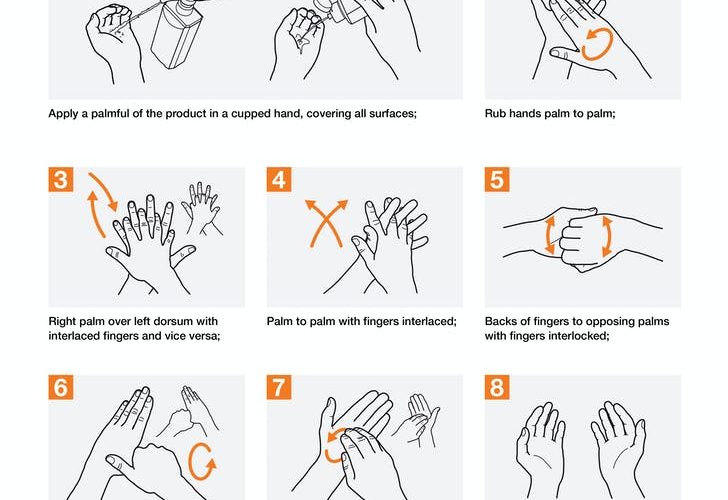 Apply a palmful of the product in a cupped hand, covering all surfaces;

Rub hands palm to palm;

3

Right palm over left dorsum with interlaced fingers and vice versa;

4

Palm to palm with fingers interlaced;

5

Backs of fingers to opposing palms with fingers interlocked;

6

7

8